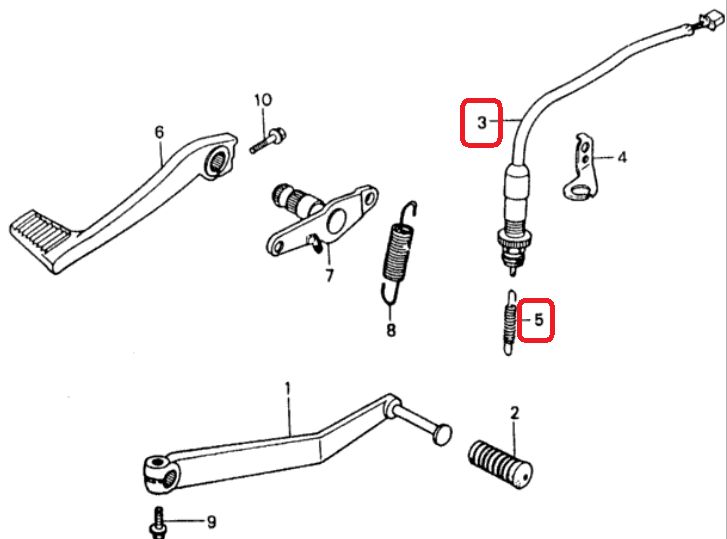 10
6
3
4
7
8
5
1
2
9